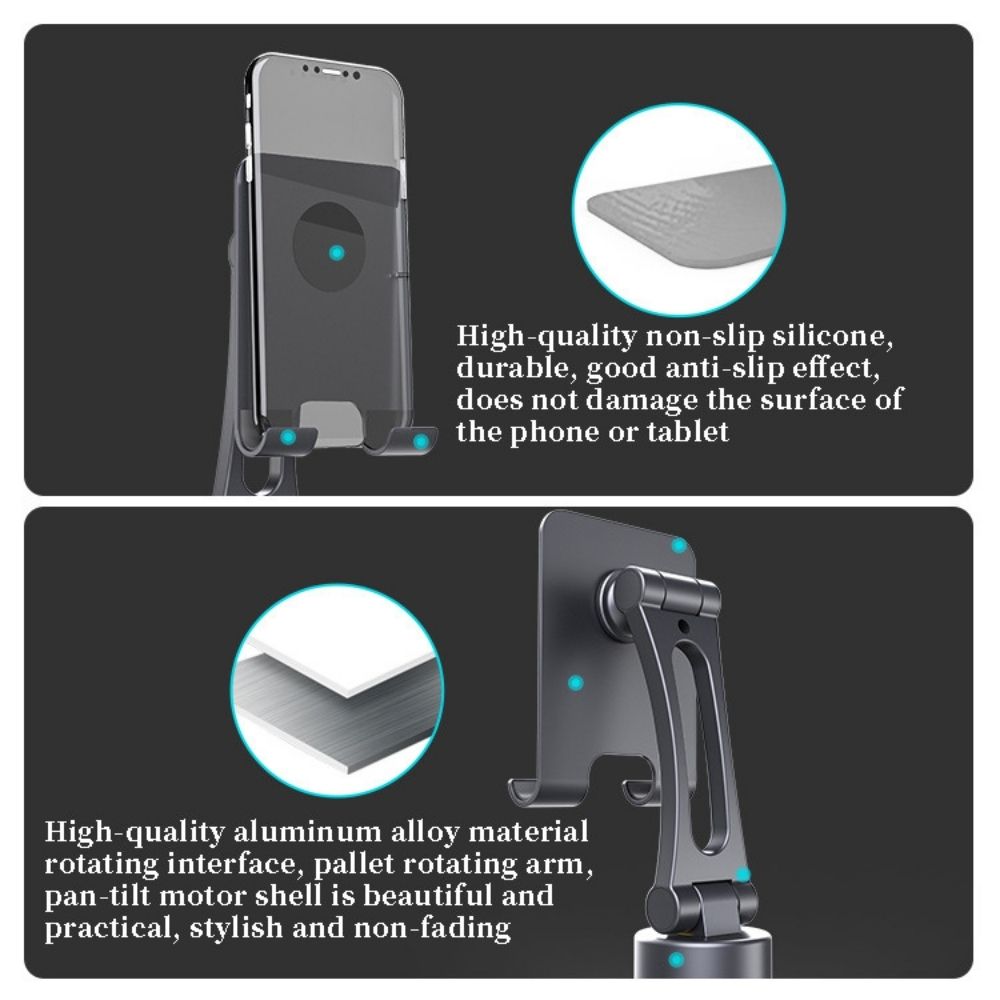 High-quality non-slip silicone, durable, good anti-slip effect, does not damage the surface of the phone or tablet

High-quality aluminum alloy material rotating interface, pallet rotating arm, pan-tilt motor shell is beautiful and practical, stylish and non-fading